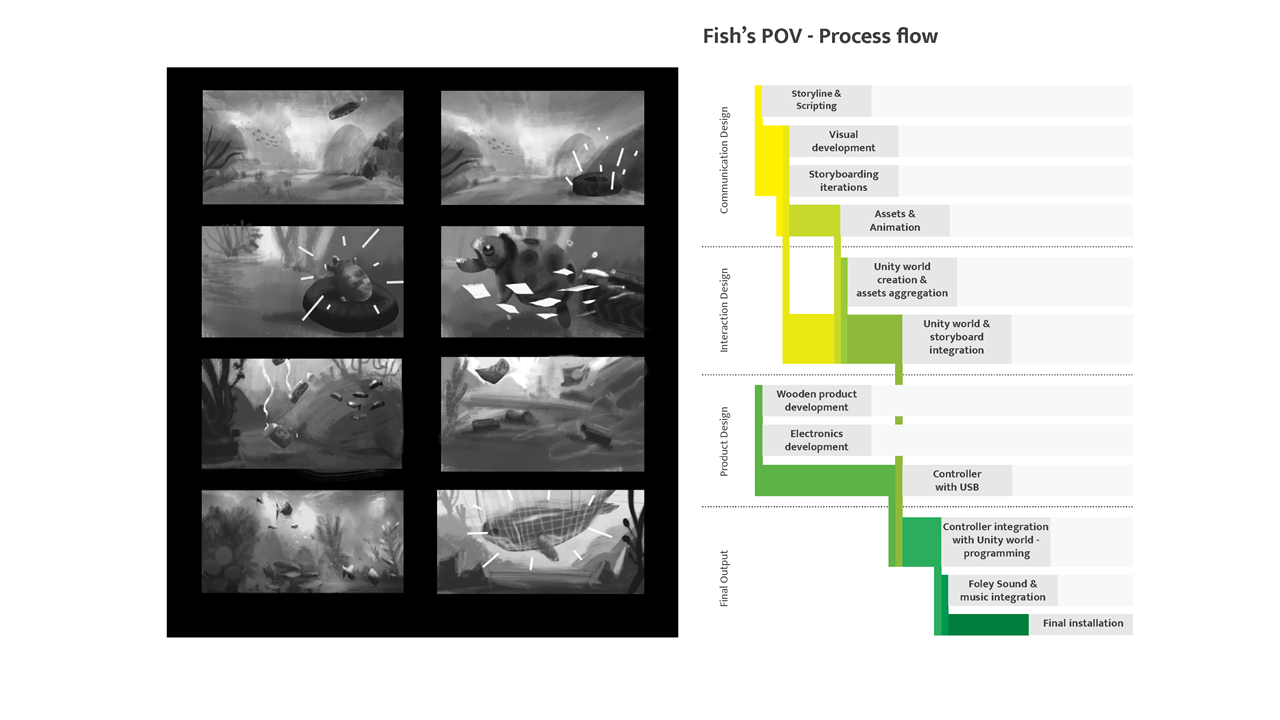 Fish's POV - Process flow

Communication Design

Storyline & Scripting

Visual development

Storyboarding iterations

Assets & Animation

Interaction Design

Unity world creation & assets aggregation

Unity world & storyboard integration

Product Design

Wooden product development

Electronics development

Controller with USB

Final Output

Controller integration with Unity world - programming

Foley Sound & music integration

Final installation